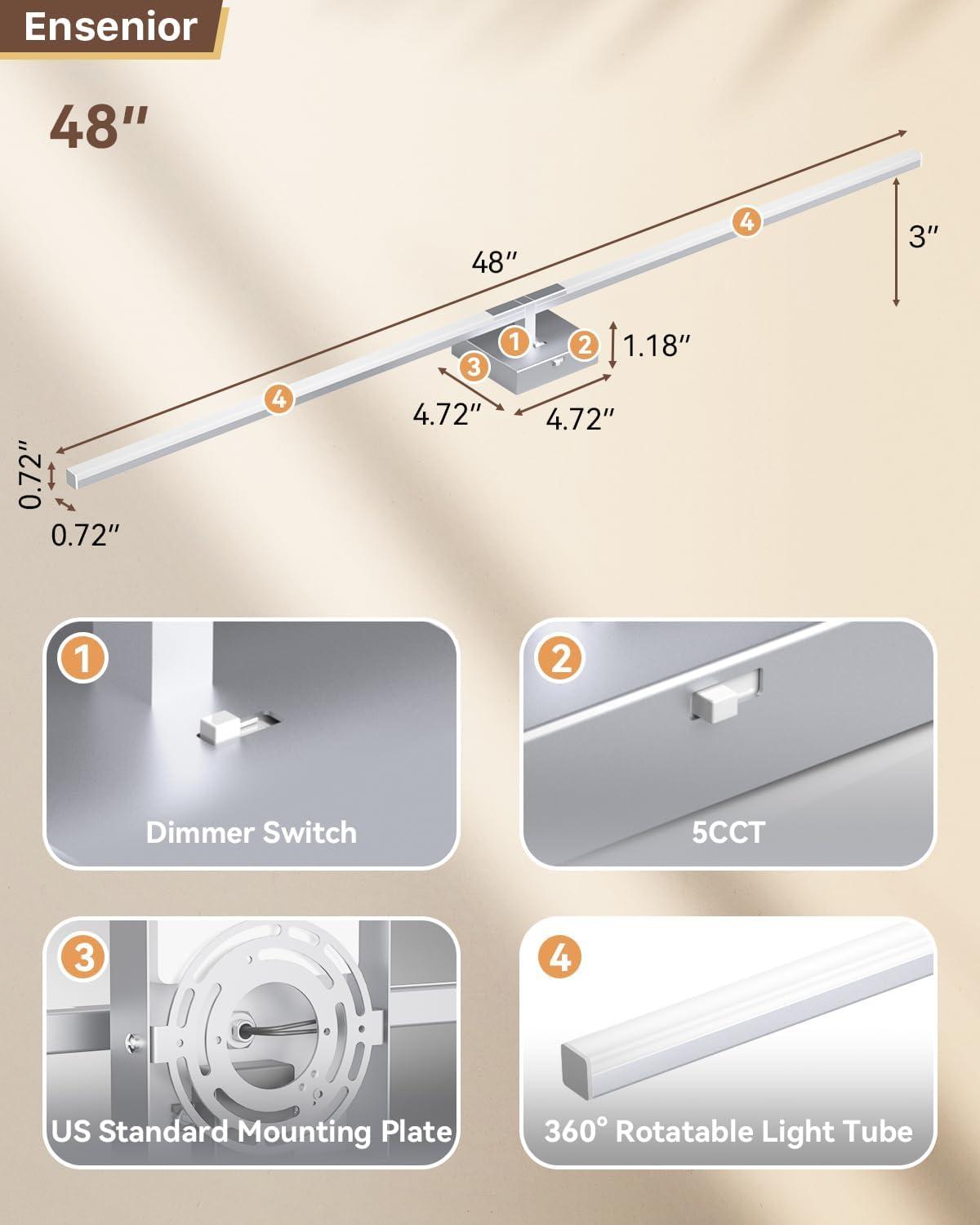 Ensenior

48″

48″

4

3″

1

2

1.18″

3

4

4.72″

4.72″

0.72″

0.72″

1

Dimmer Switch

2

5CCT

3

US Standard Mounting Plate

4

360° Rotatable Light Tube