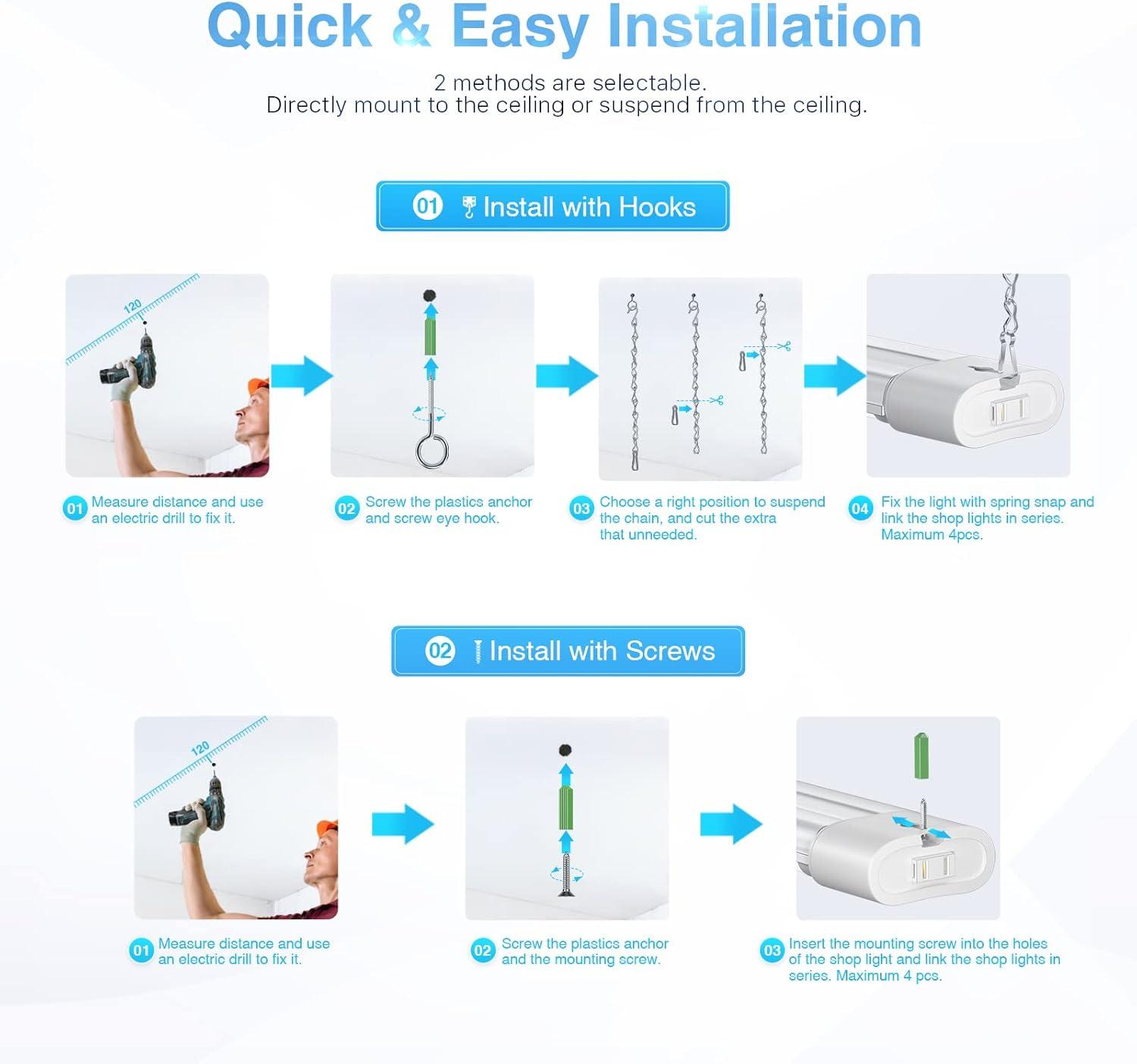 Quick & Easy Installation

2 methods are selectable.
Directly mount to the ceiling or suspend from the ceiling.

01 Install with Hooks

120

01 Measure distance and use an electric drill to fix it.

02 Screw the plastics anchor and screw eye hook.

03 Choose a right position to suspend the chain, and cut the extra that unneeded.

04 Fix the light with spring snap and link the shop lights in series. Maximum 4pcs.

02 Install with Screws

120

01 Measure distance and use an electric drill to fix it.

02 Screw the plastics anchor and the mounting screw.

03 Insert the mounting screw into the holes of the shop light and link the shop lights in series. Maximum 4 pcs.