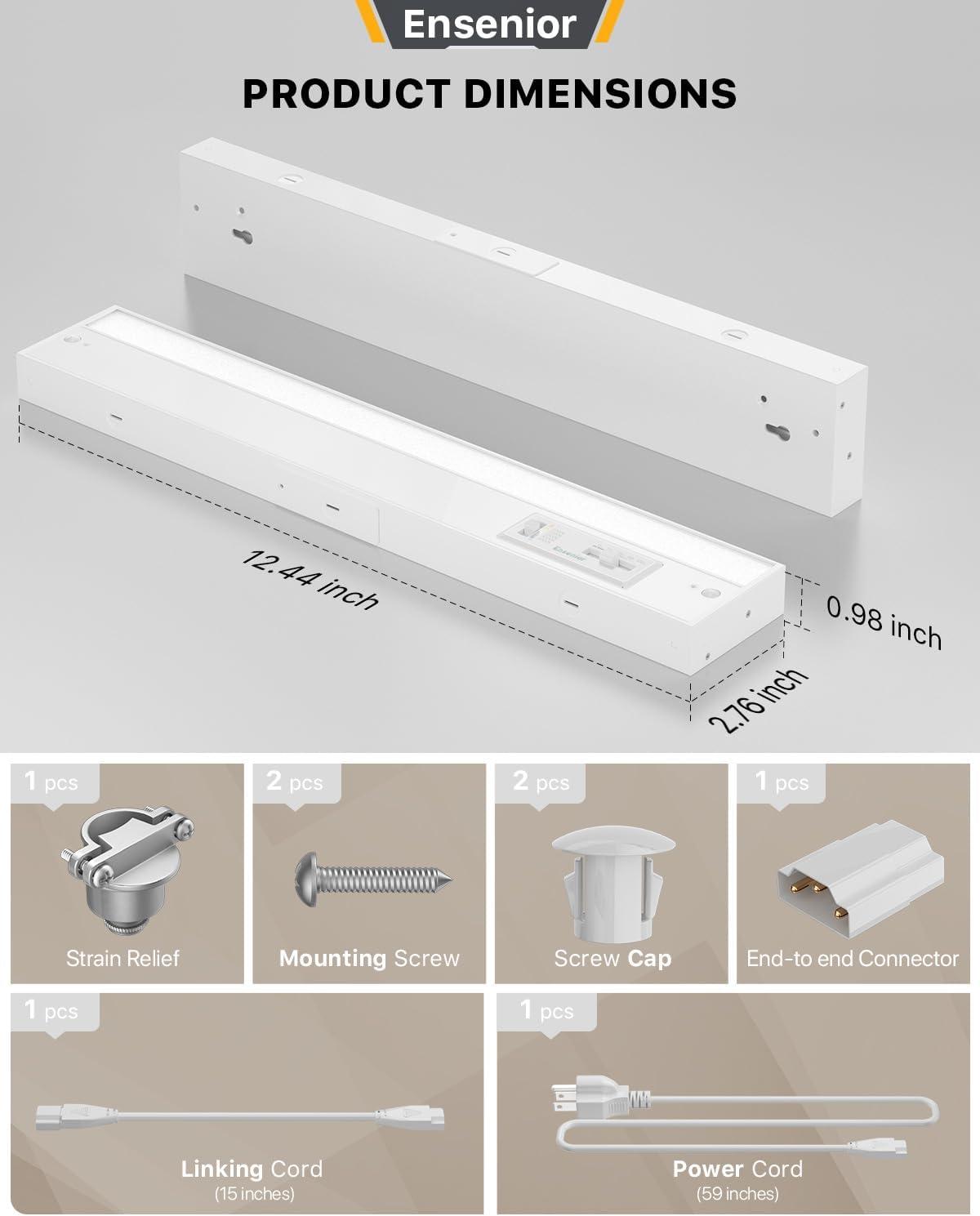 Ensenior

PRODUCT DIMENSIONS

Ensenior

12.44 inch

0.98 inch

2.76 inch

1 pcs
Strain Relief

2 pcs
Mounting Screw

2 pcs
Screw Cap

1 pcs
End-to end Connector

1 pcs
Linking Cord
(15 inches)

1 pcs
Power Cord
(59 inches)