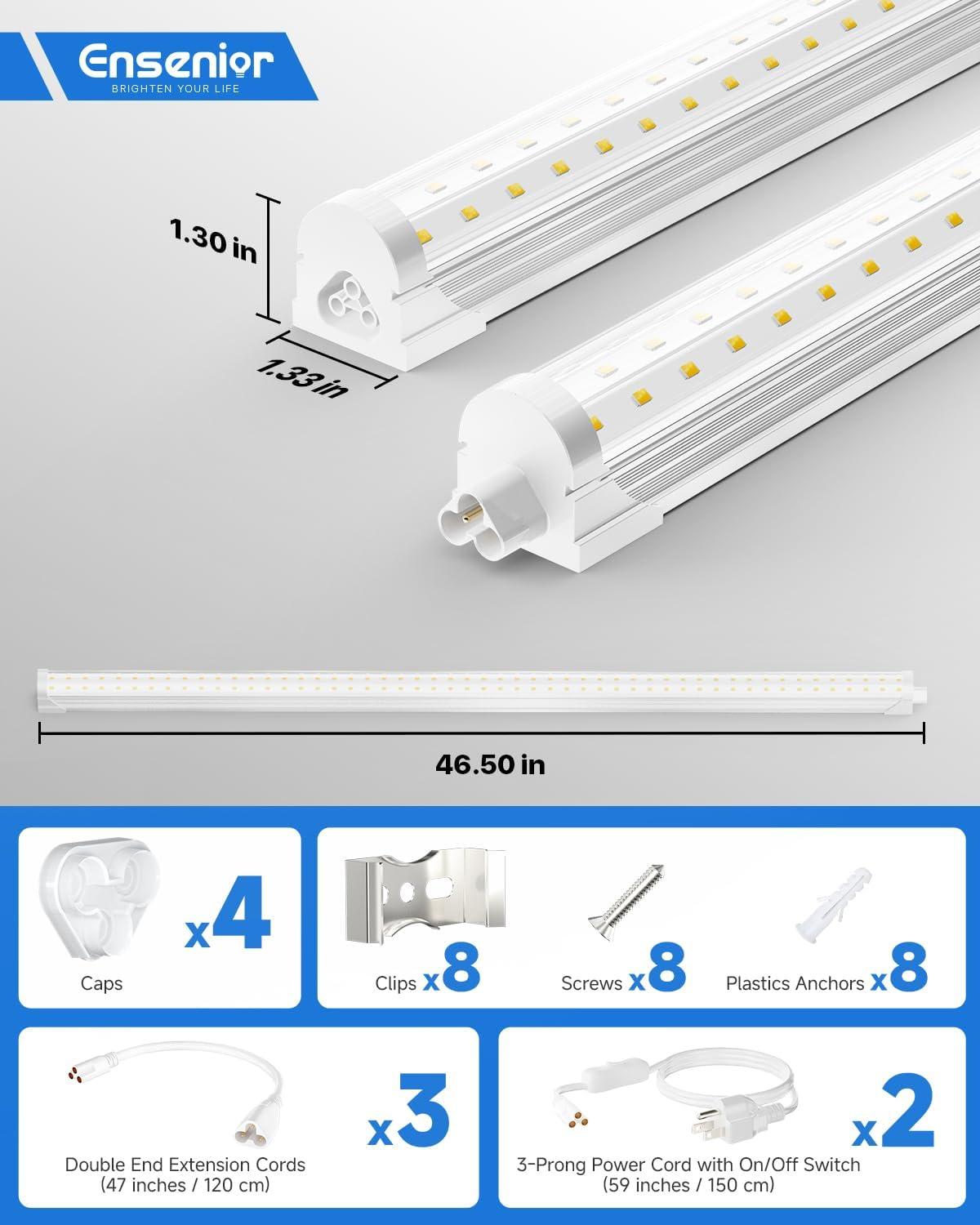 Ensenior
BRIGHTEN YOUR LIFE

1.30 in

1.33 in

46.50 in

x4
Caps

Clips x8

Screws x8

Plastics Anchors x8

x3
Double End Extension Cords
(47 inches / 120 cm)

x2
3-Prong Power Cord with On/Off Switch
(59 inches / 150 cm)