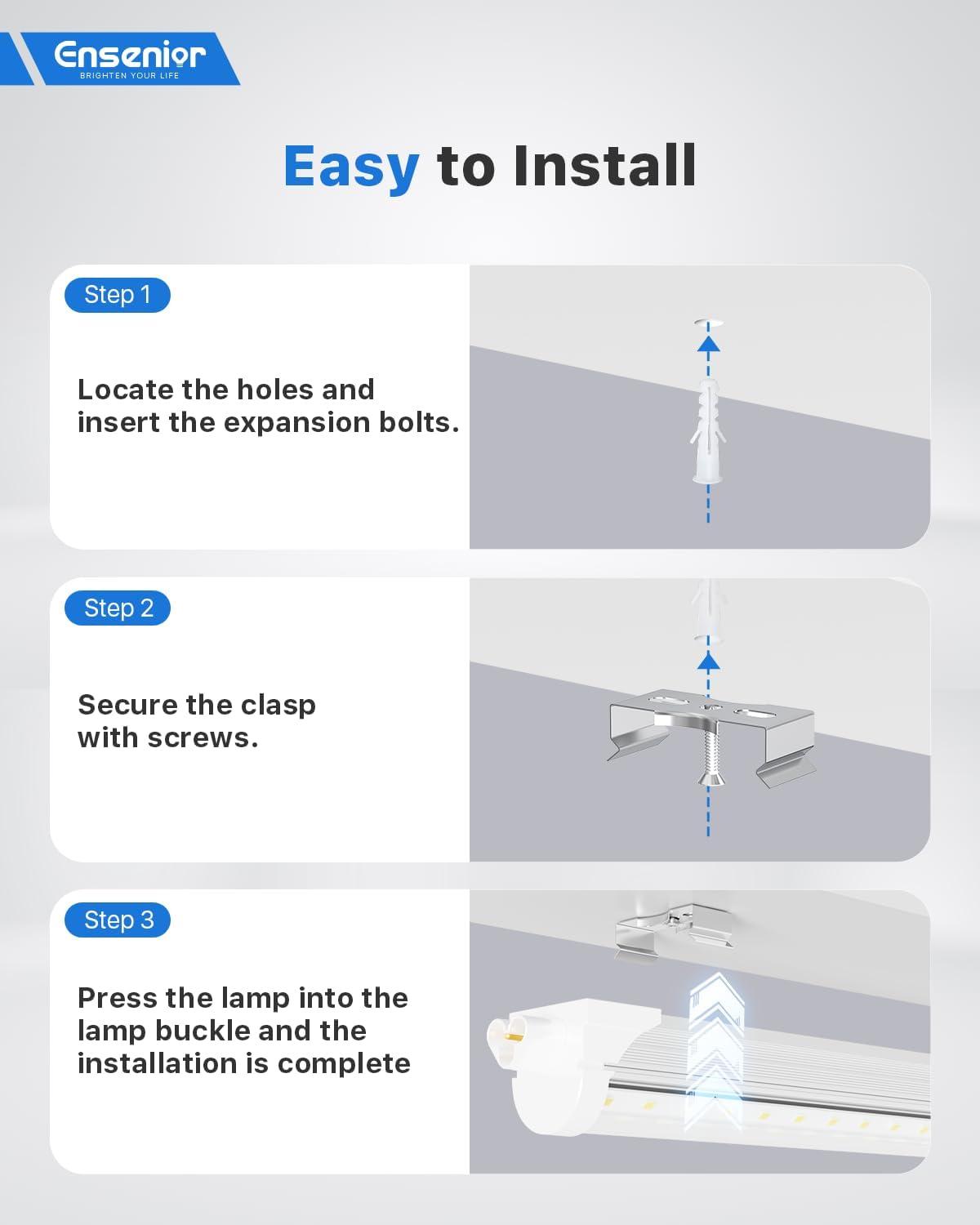 Ensenior
BRIGHTEN YOUR LIFE

Easy to Install

Step 1

Locate the holes and insert the expansion bolts.

Step 2

Secure the clasp with screws.

Step 3

Press the lamp into the lamp buckle and the installation is complete